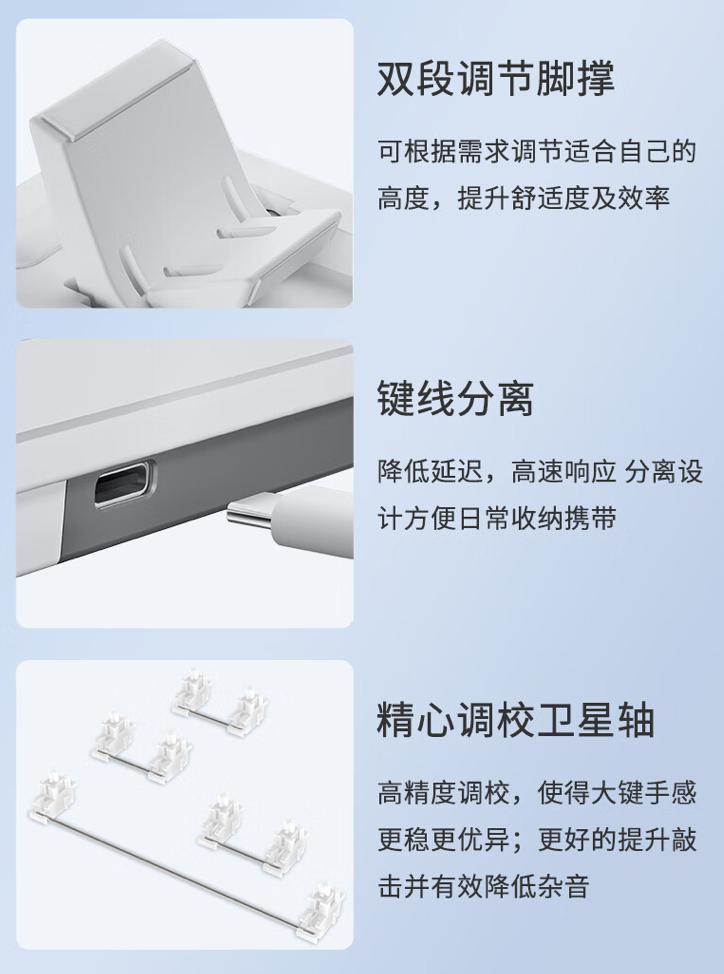 双段调节脚撑

可根据需求调节适合自己的高度，提升舒适度及效率

键线分离

降低延迟，高速响应 分离设计方便日常收纳携带

精心调校卫星轴

高精度调校，使得大键手感更稳更优异；更好的提升敲击并有效降低杂音