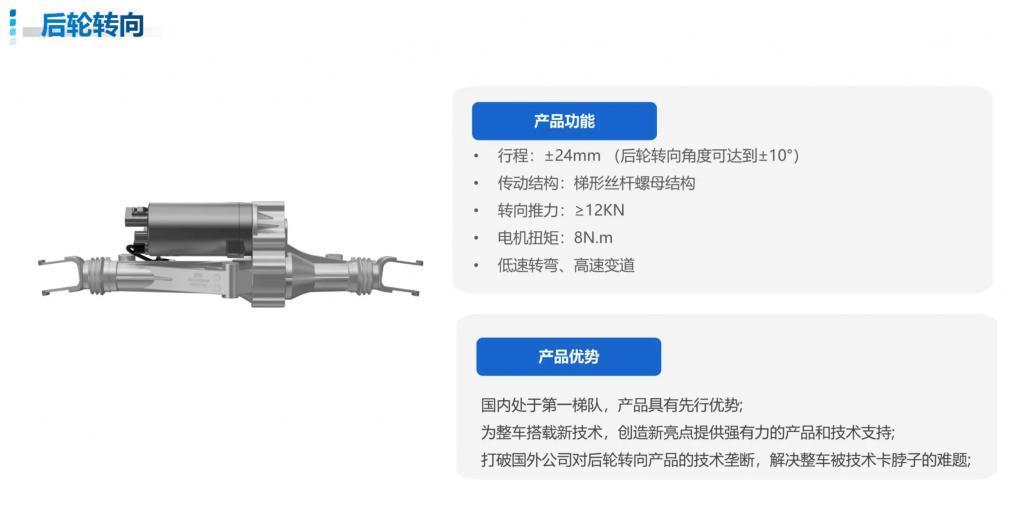 后轮转向

产品功能

• 行程：±24mm （后轮转向角度可达到±10°）
• 传动结构：梯形丝杆螺母结构
• 转向推力：≥12KN
• 电机扭矩：8N.m
• 低速转弯、高速变道

产品优势

国内处于第一梯队，产品具有先行优势;
为整车搭载新技术，创造新亮点提供强有力的产品和技术支持;
打破国外公司对后轮转向产品的技术垄断，解决整车被技术卡脖子的难题;