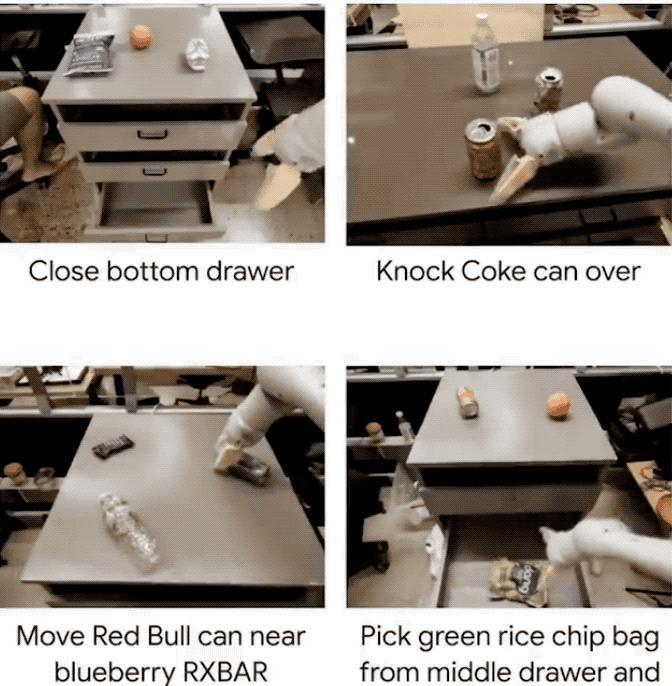 Close bottom drawer

Knock Coke can over

Move Red Bull can near blueberry RXBAR

Pick green rice chip bag from middle drawer and