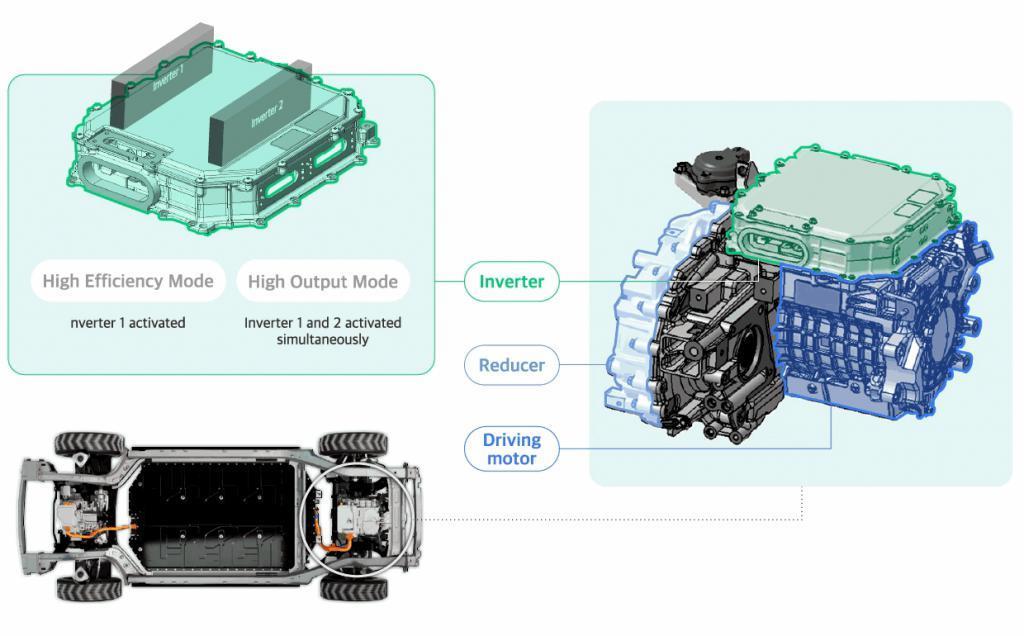 Inverter 1

Inverter 2

High Efficiency Mode

nverter 1 activated

High Output Mode

Inverter 1 and 2 activated simultaneously

Inverter

Reducer

Driving motor