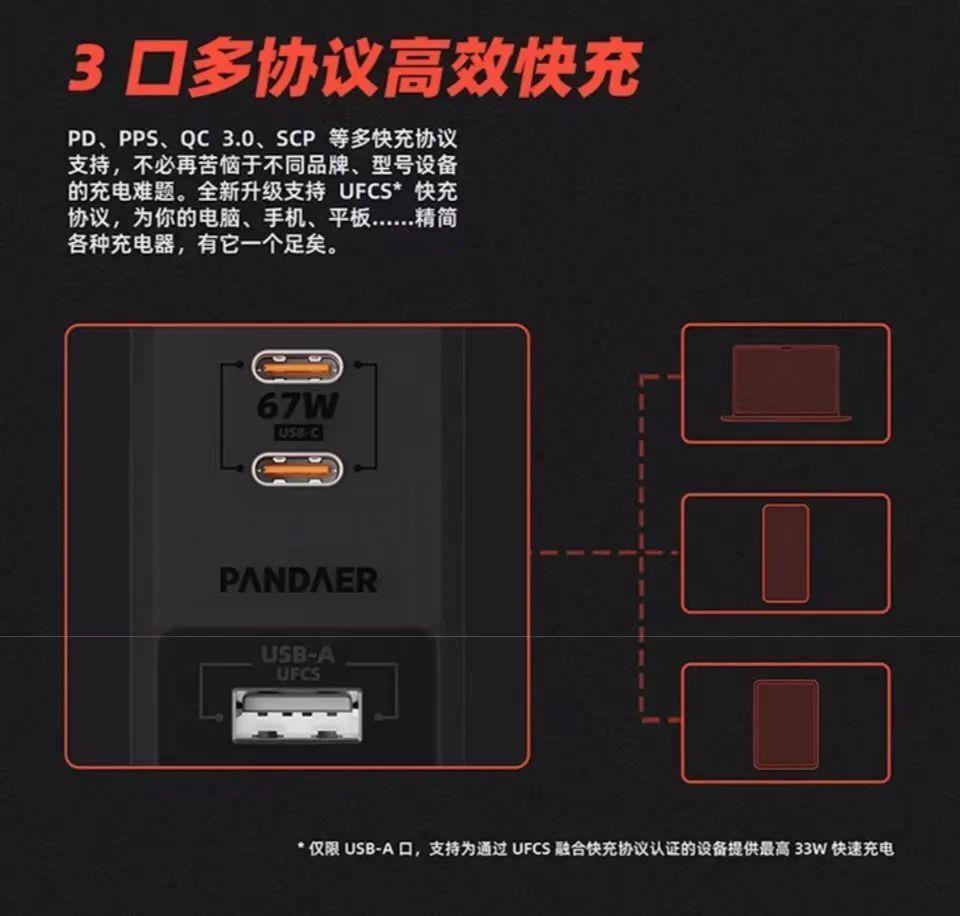 3 口多协议高效快充

PD、PPS、QC 3.0、SCP 等多快充协议支持，不必再苦恼于不同品牌、型号设备的充电难题。全新升级支持 UFCS* 快充协议，为你的电脑、手机、平板……精简各种充电器，有它一个足矣。

67W
USB-C

PANDAER

USB-A
UFCS

* 仅限 USB-A 口，支持为通过 UFCS 融合快充协议认证的设备提供最高 33W 快速充电